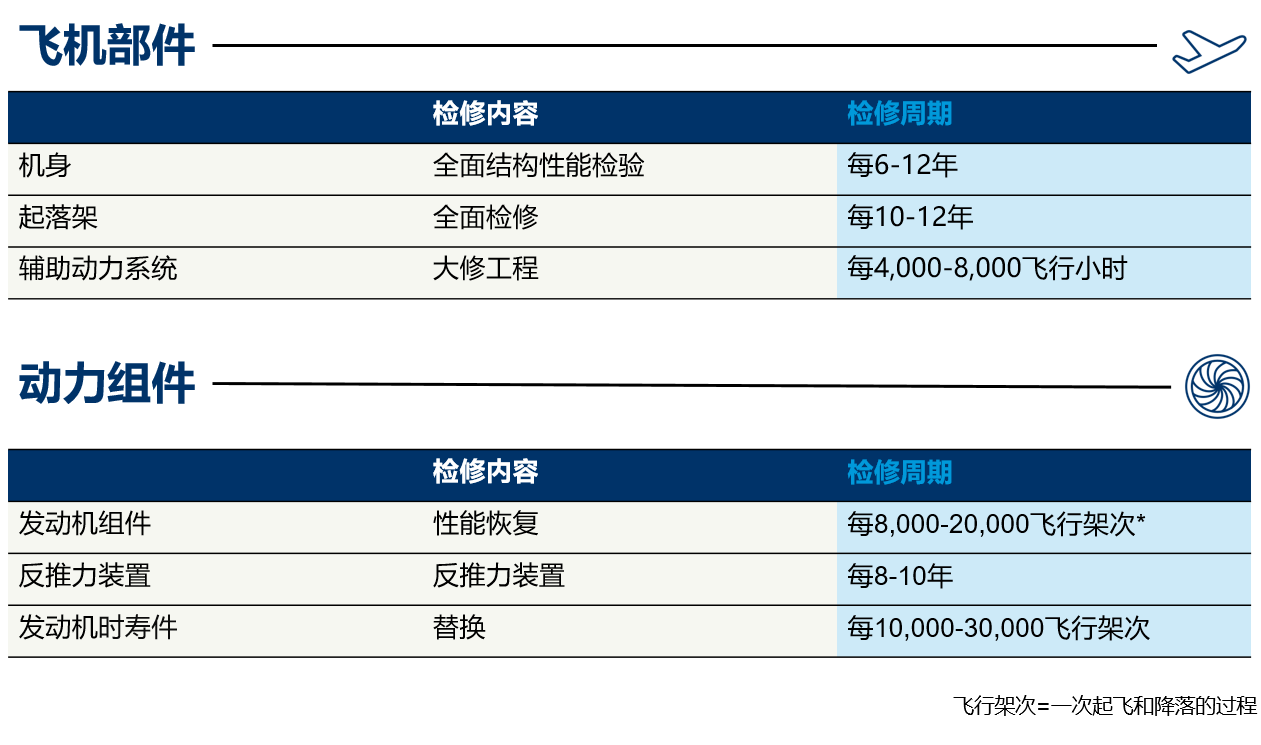 飞机部件

| | 检修内容 | 检修周期 |
|---|---|---|
| 机身 | 全面结构性能检验 | 每6-12年 |
| 起落架 | 全面检修 | 每10-12年 |
| 辅助动力系统 | 大修工程 | 每4,000-8,000飞行小时 |

动力组件

| | 检修内容 | 检修周期 |
|---|---|---|
| 发动机组件 | 性能恢复 | 每8,000-20,000飞行架次* |
| 反推力装置 | 反推力装置 | 每8-10年 |
| 发动机时寿件 | 替换 | 每10,000-30,000飞行架次 |

飞行架次=一次起飞和降落的过程