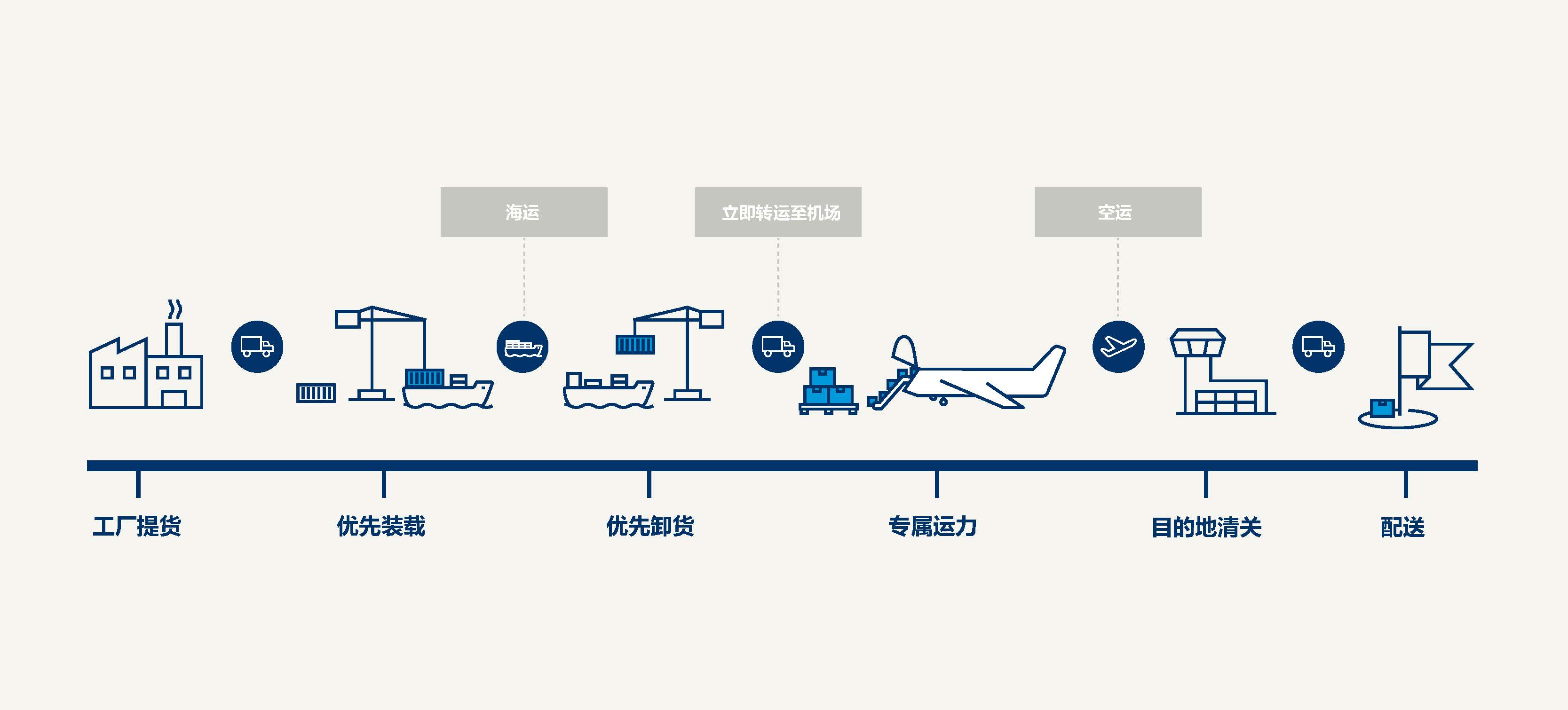 海运

立即转运至机场

空运

工厂提货

优先装载

优先卸货

专属运力

目的地清关

配送