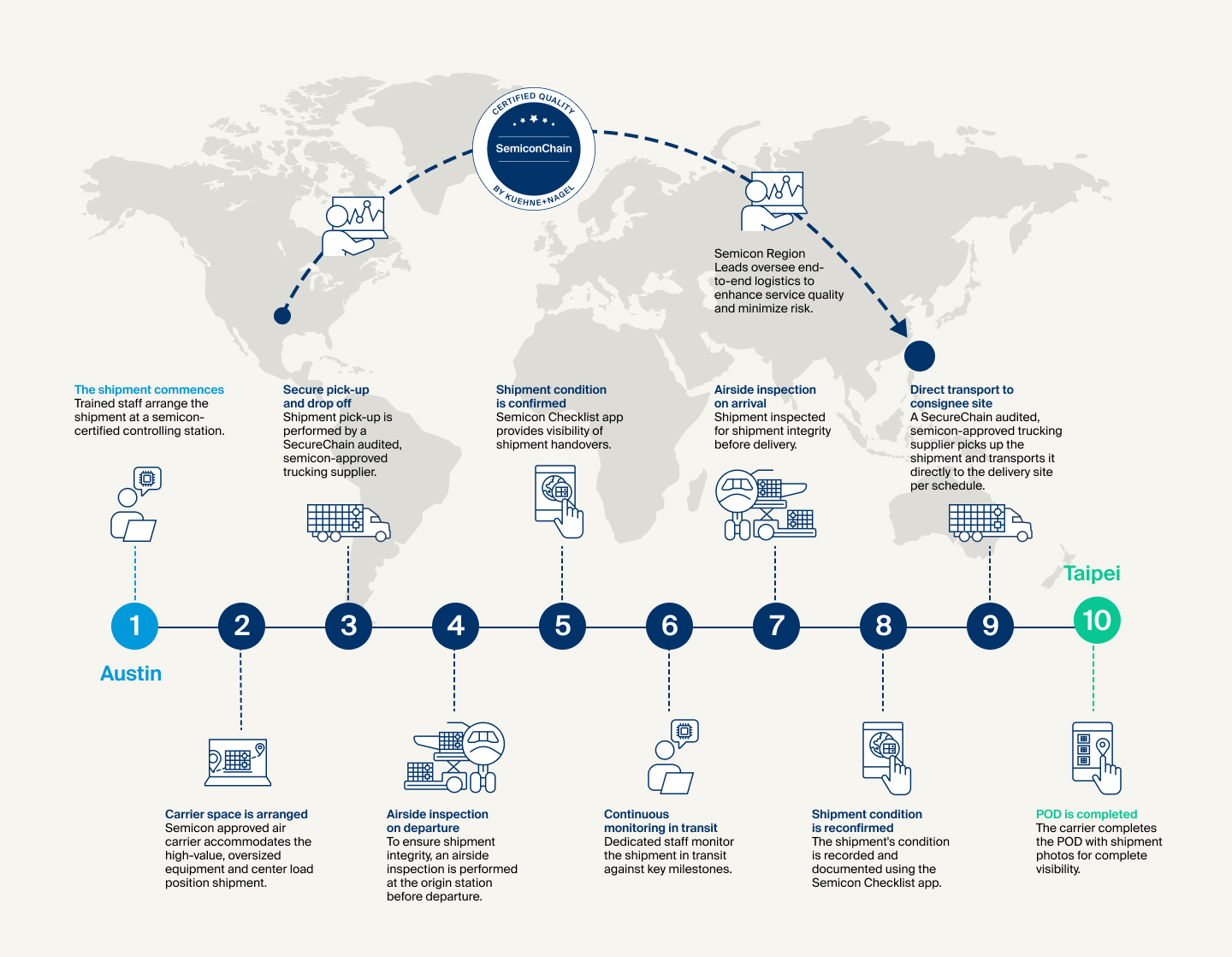 CERTIFIED QUALITY
SemiconChain
BY KUEHNE+NAGEL

Semicon Region Leads oversee end-to-end logistics to enhance service quality and minimize risk.

The shipment commences
Trained staff arrange the shipment at a semicon-certified controlling station.

Secure pick-up and drop off
Shipment pick-up is performed by a SecureChain audited, semicon-approved trucking supplier.

Shipment condition is confirmed
Semicon Checklist app provides visibility of shipment handovers.

Airside inspection on arrival
Shipment inspected for shipment integrity before delivery.

Direct transport to consignee site
A SecureChain audited, semicon-approved trucking supplier picks up the shipment and transports it directly to the delivery site per schedule.

Taipei

1 2 3 4 5 6 7 8 9 10

Austin

Carrier space is arranged
Semicon approved air carrier accommodates the high-value, oversized equipment and center load position shipment.

Airside inspection on departure
To ensure shipment integrity, an airside inspection is performed at the origin station before departure.

Continuous monitoring in transit
Dedicated staff monitor the shipment in transit against key milestones.

Shipment condition is reconfirmed
The shipment's condition is recorded and documented using the Semicon Checklist app.

POD is completed
The carrier completes the POD with shipment photos for complete visibility.