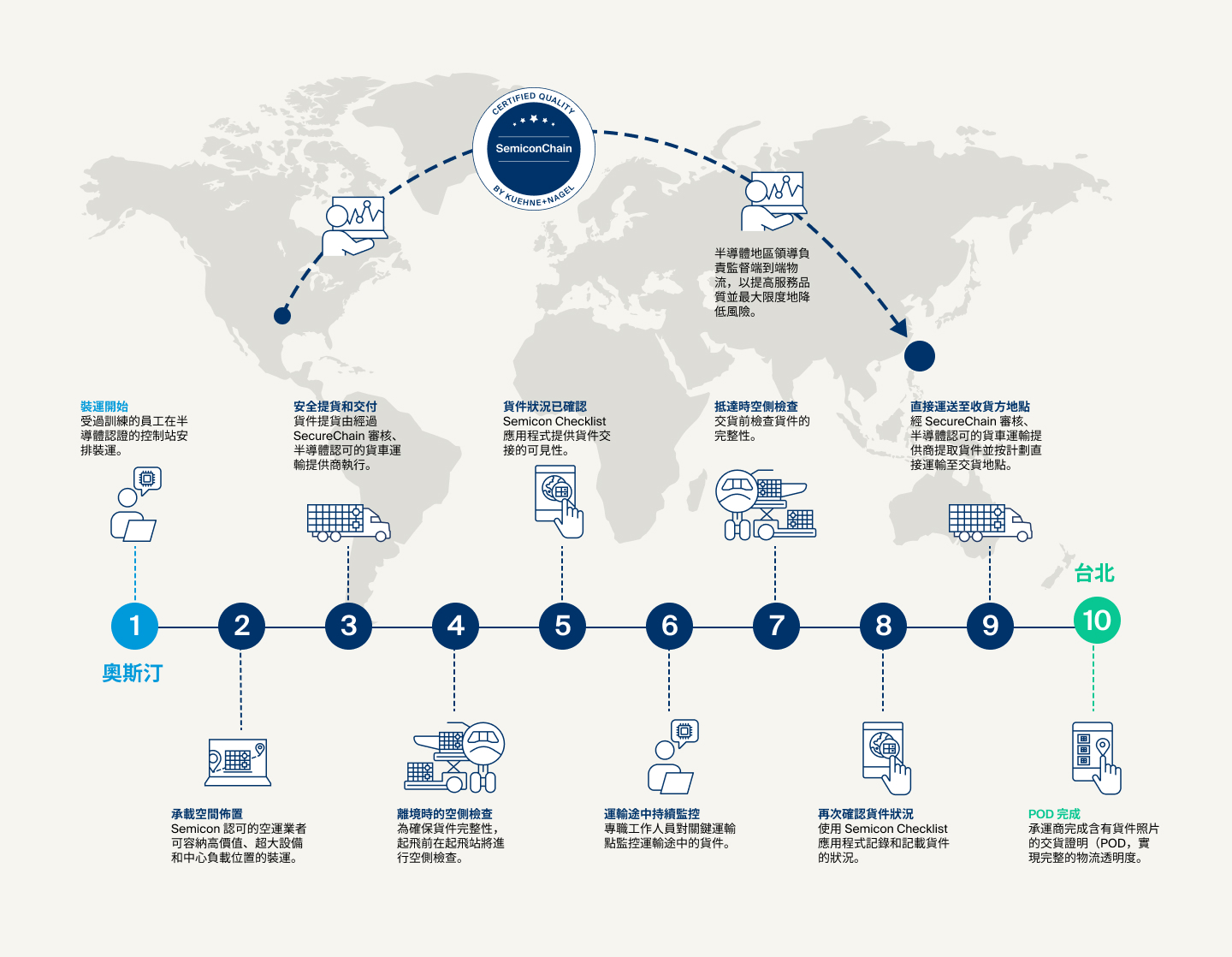 CERTIFIED QUALITY
SemiconChain
BY KUEHNE+NAGEL

半導體地區領導負責監督端到端物流，以提高服務品質並最大限度地降低風險。

裝運開始
受過訓練的員工在半導體認證的控制站安排裝運。

安全提貨和交付
貨件提貨由經過 SecureChain 審核、半導體認可的貨車運輸提供商執行。

貨件狀況已確認
Semicon Checklist 應用程式提供貨件交接的可見性。

抵達時空側檢查
交貨前檢查貨件的完整性。

直接運送至收貨方地點
經 SecureChain 審核、半導體認可的貨車運輸提供商提取貨件並按計劃直接運輸至交貨地點。

台北

1
2
3
4
5
6
7
8
9
10

奧斯汀

承載空間佈置
Semicon 認可的空運業者可容納高價值、超大設備和中心負載位置的裝運。

離境時的空側檢查
為確保貨件完整性，起飛前在起飛站將進行空側檢查。

運輸途中持續監控
專職工作人員對關鍵運輸點監控運輸途中的貨件。

再次確認貨件狀況
使用 Semicon Checklist 應用程式記錄和記載貨件的狀況。

POD 完成
承運商完成含有貨件照片的交貨證明（POD，實現完整的物流透明度。